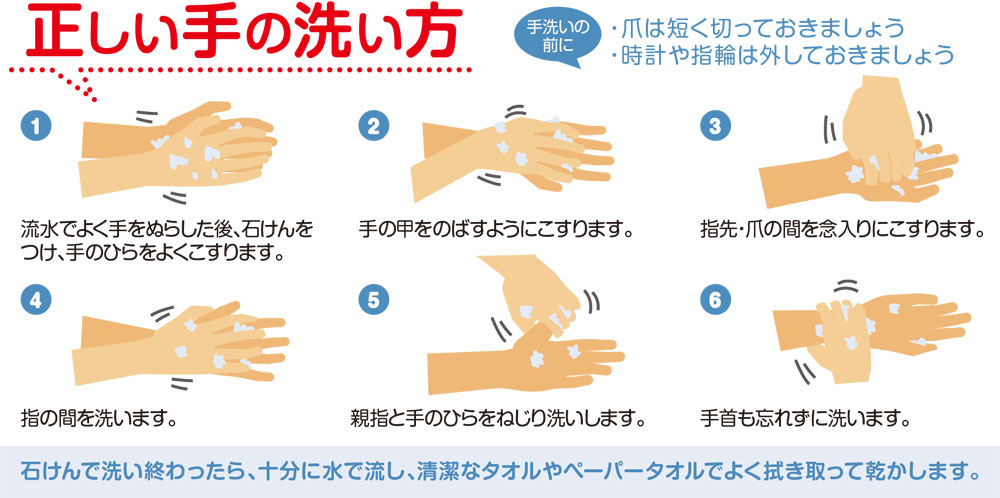 正しい手の洗い方

手洗いの前に
・爪は短く切っておきましょう
・時計や指輪は外しておきましょう

1
流水でよく手をぬらした後、石けんをつけ、手のひらをよくこすります。

2
手の甲をのばすようにこすります。

3
指先・爪の間を念入りにこすります。

4
指の間を洗います。

5
親指と手のひらをねじり洗いします。

6
手首も忘れずに洗います。

石けんで洗い終わったら、十分に水で流し、清潔なタオルやペーパータオルでよく拭き取って乾かします。